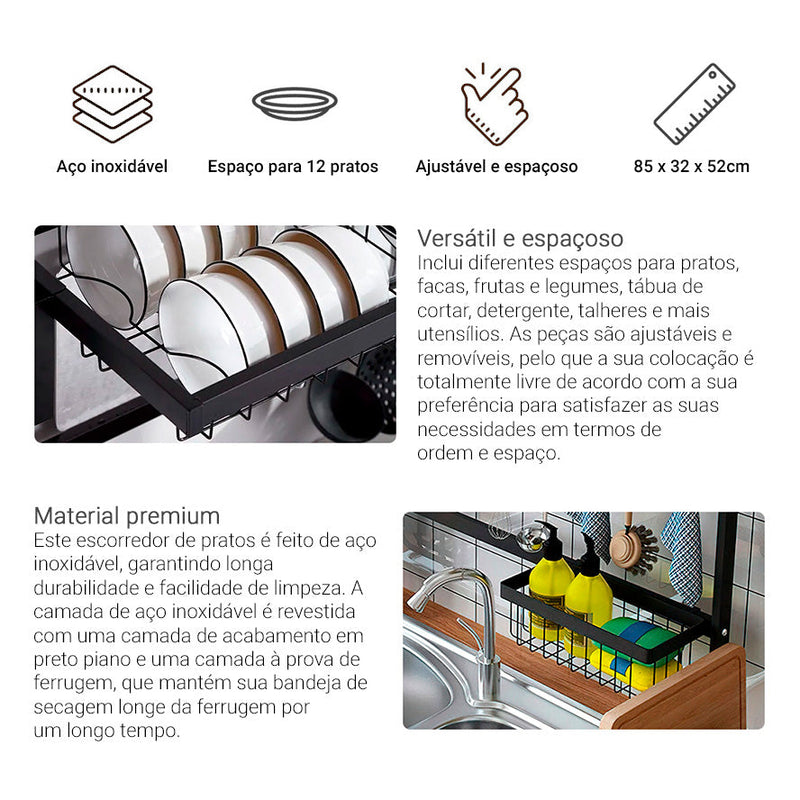 Aço inoxidável

Espaço para 12 pratos

Ajustável e espaçoso

85 x 32 x 52cm

Versátil e espaçoso
Inclui diferentes espaços para pratos, facas, frutas e legumes, tábua de cortar, detergente, talheres e mais utensílios. As peças são ajustáveis e removíveis, pelo que a sua colocação é totalmente livre de acordo com a sua preferência para satisfazer as suas necessidades em termos de ordem e espaço.

Material premium
Este escorredor de pratos é feito de aço inoxidável, garantindo longa durabilidade e facilidade de limpeza. A camada de aço inoxidável é revestida com uma camada de acabamento em preto piano e uma camada à prova de ferrugem, que mantém sua bandeja de secagem longe da ferrugem por um longo tempo.